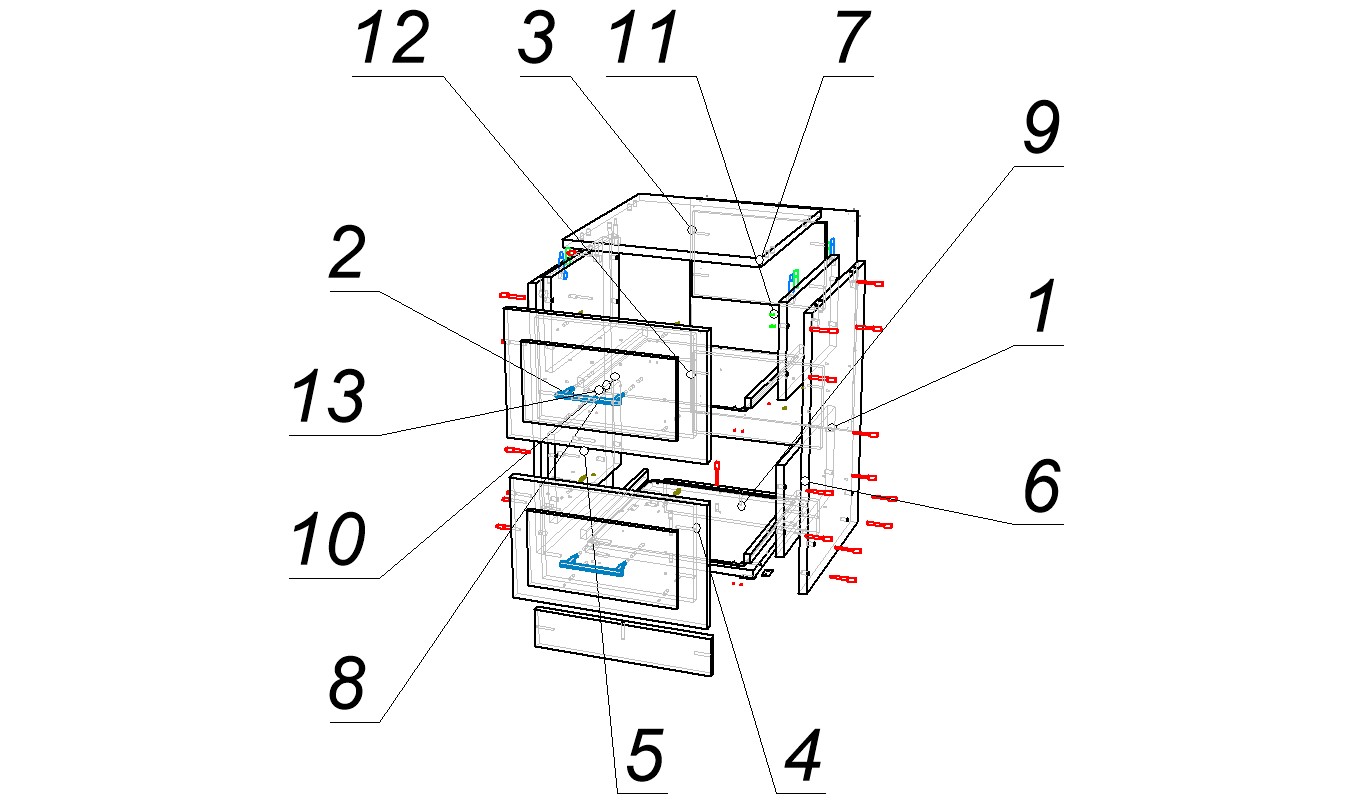 12
3
11
7
9
2
1
13
6
10
8
5
4