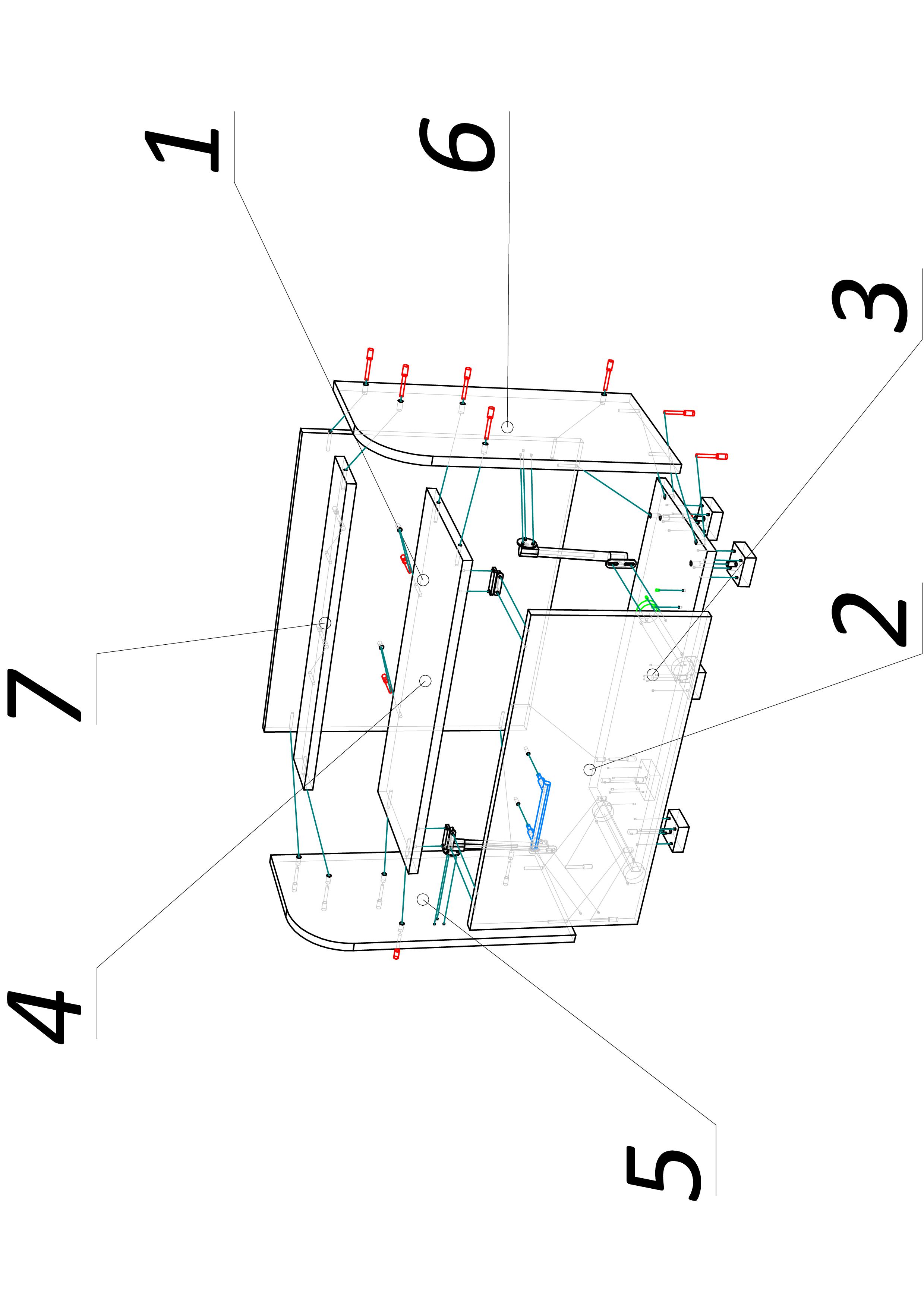 1
6
3
2
7
4
5