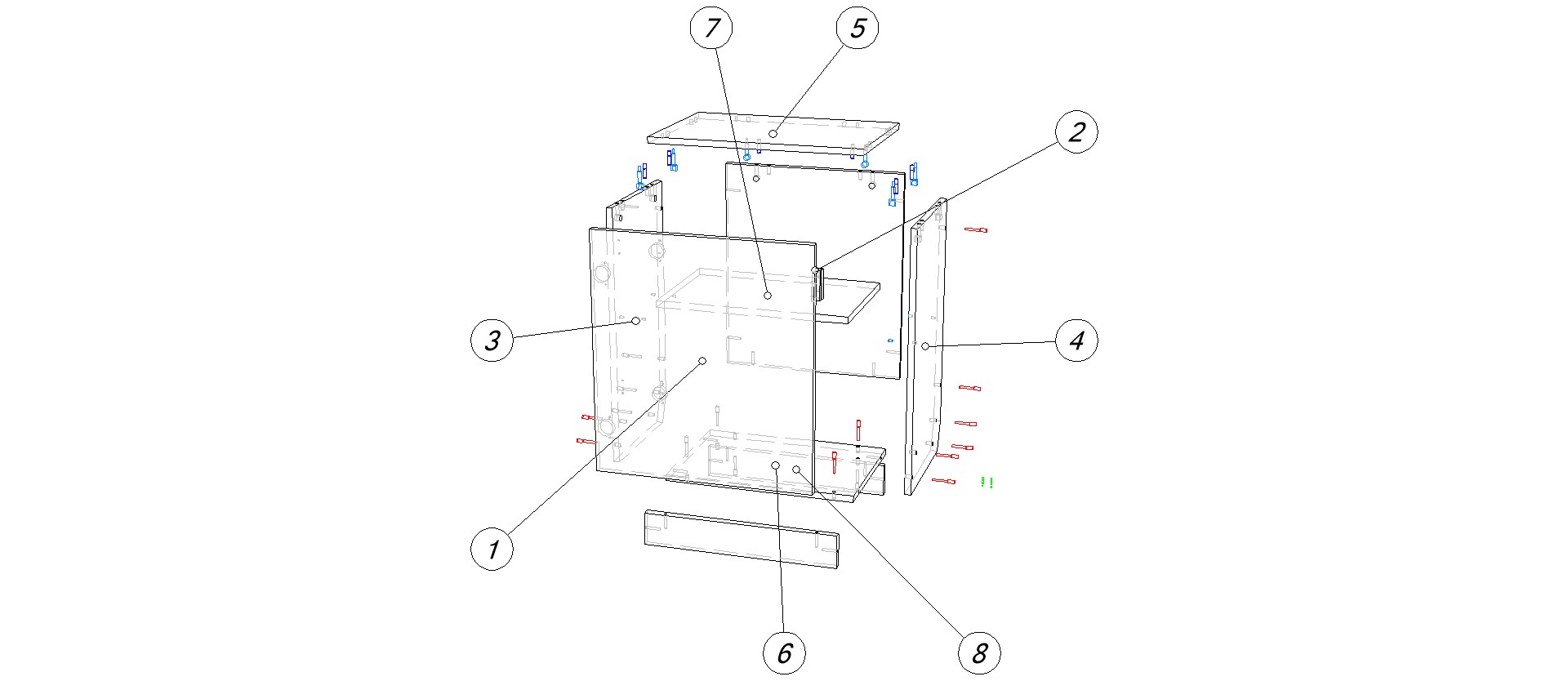 7
5
2
3
4
1
6
8