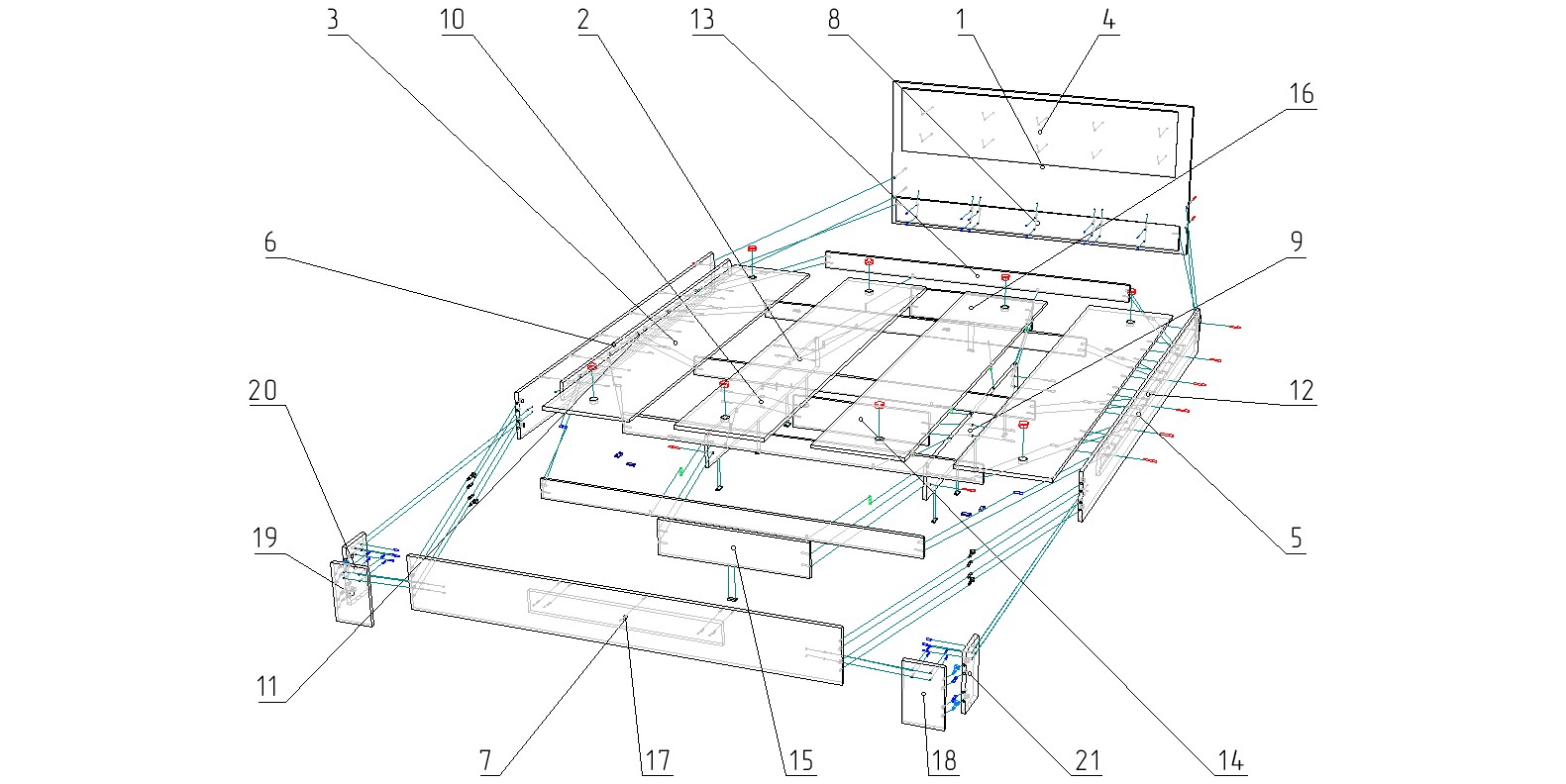 3
10
2
13
8
1
4
16
6
9
20
12
19
5
11
7
17
15
18
21
14