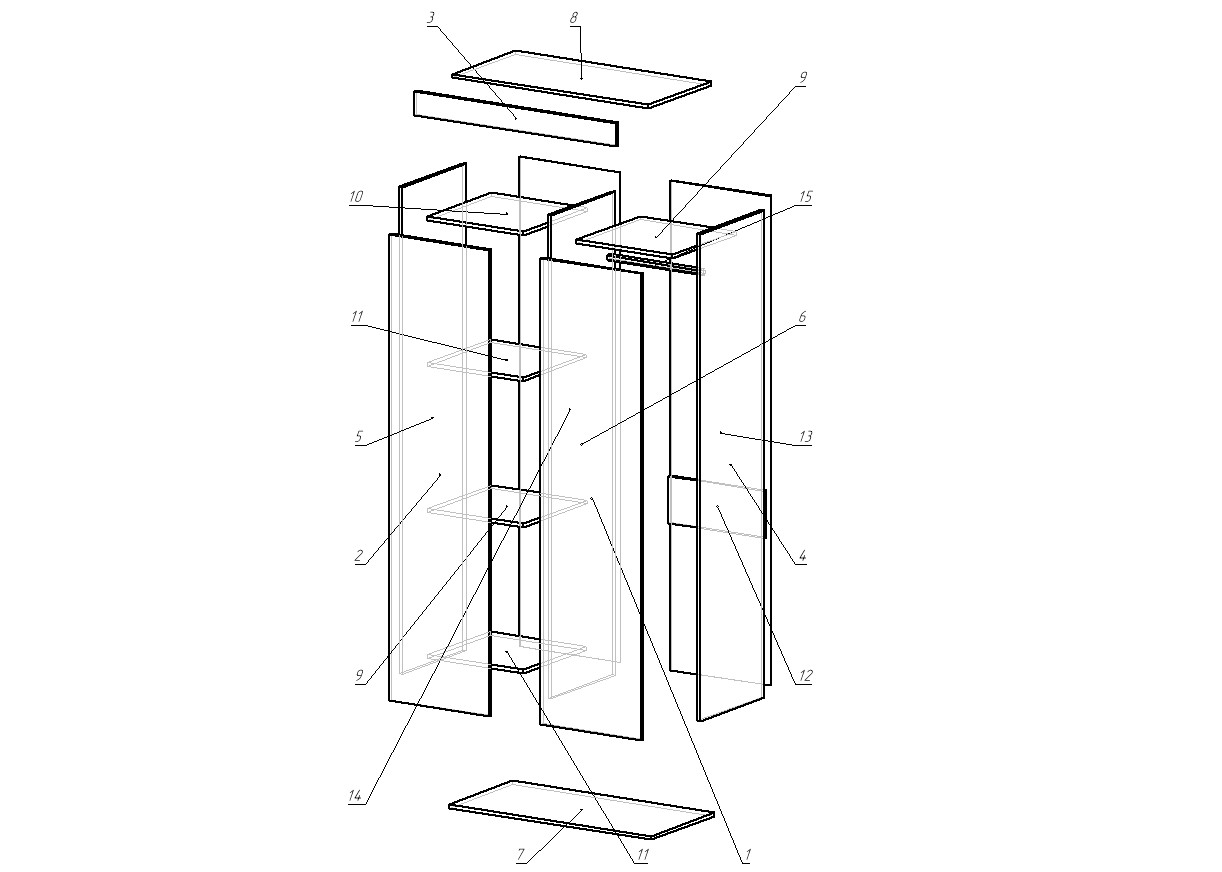 3
8
9
10
15
11
6
5
13
2
4
9
12
14
7
11
1