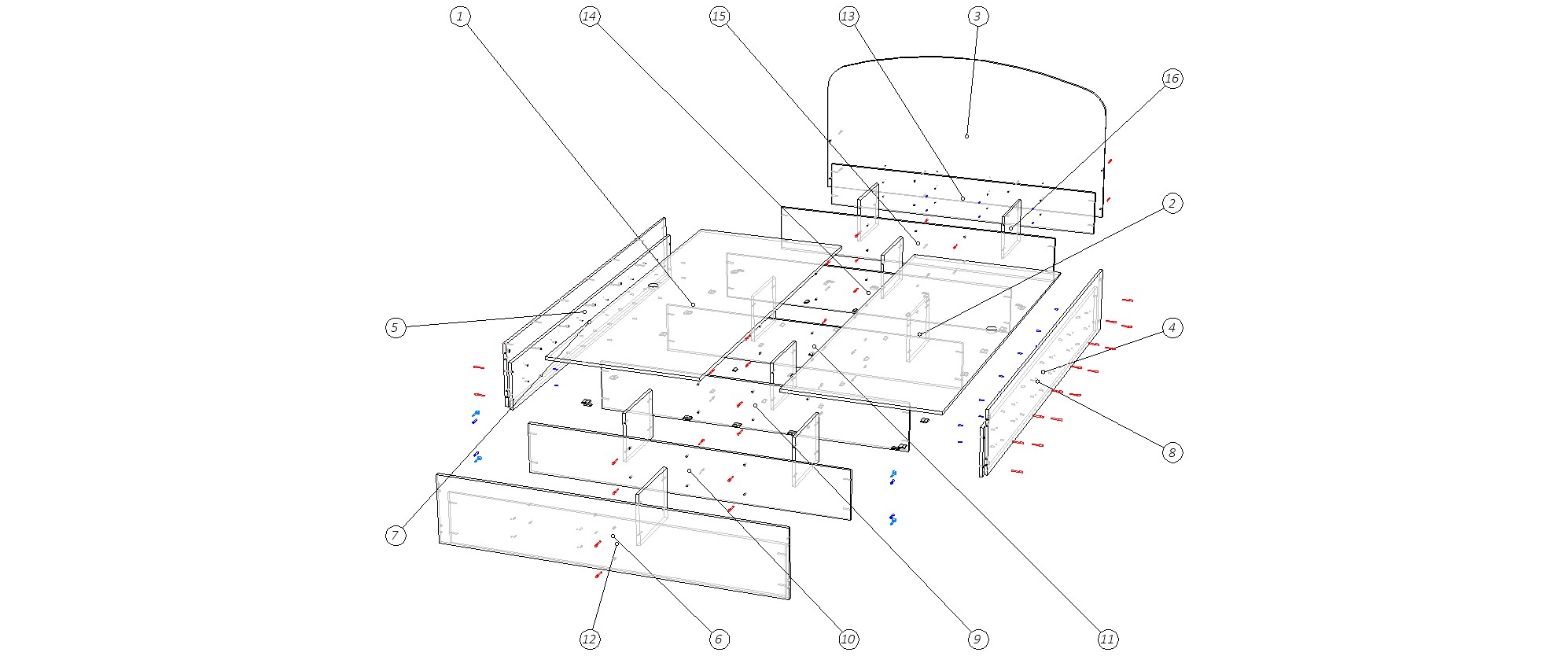 1
14
15
13
3
16
2
5
4
8
7
12
6
10
9
11