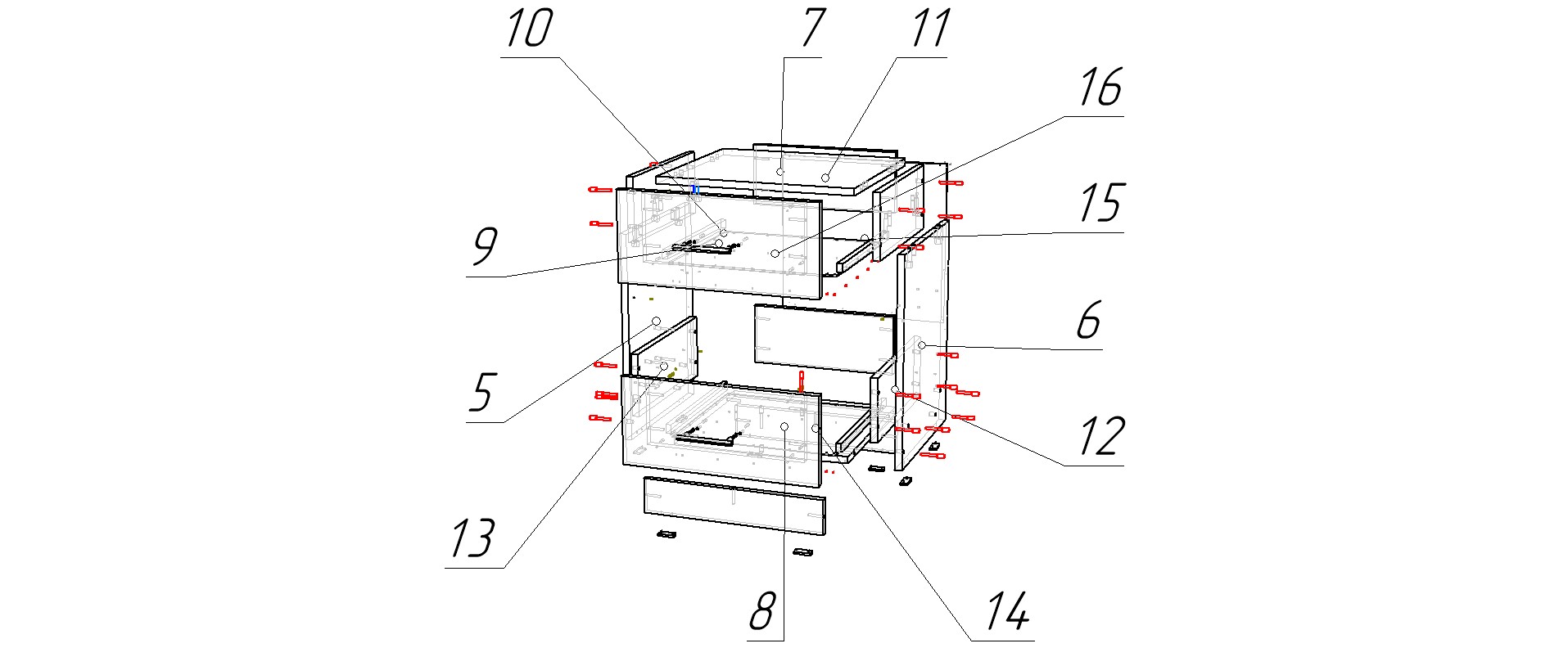 10
7
11
16
15
9
6
5
12
13
8
14