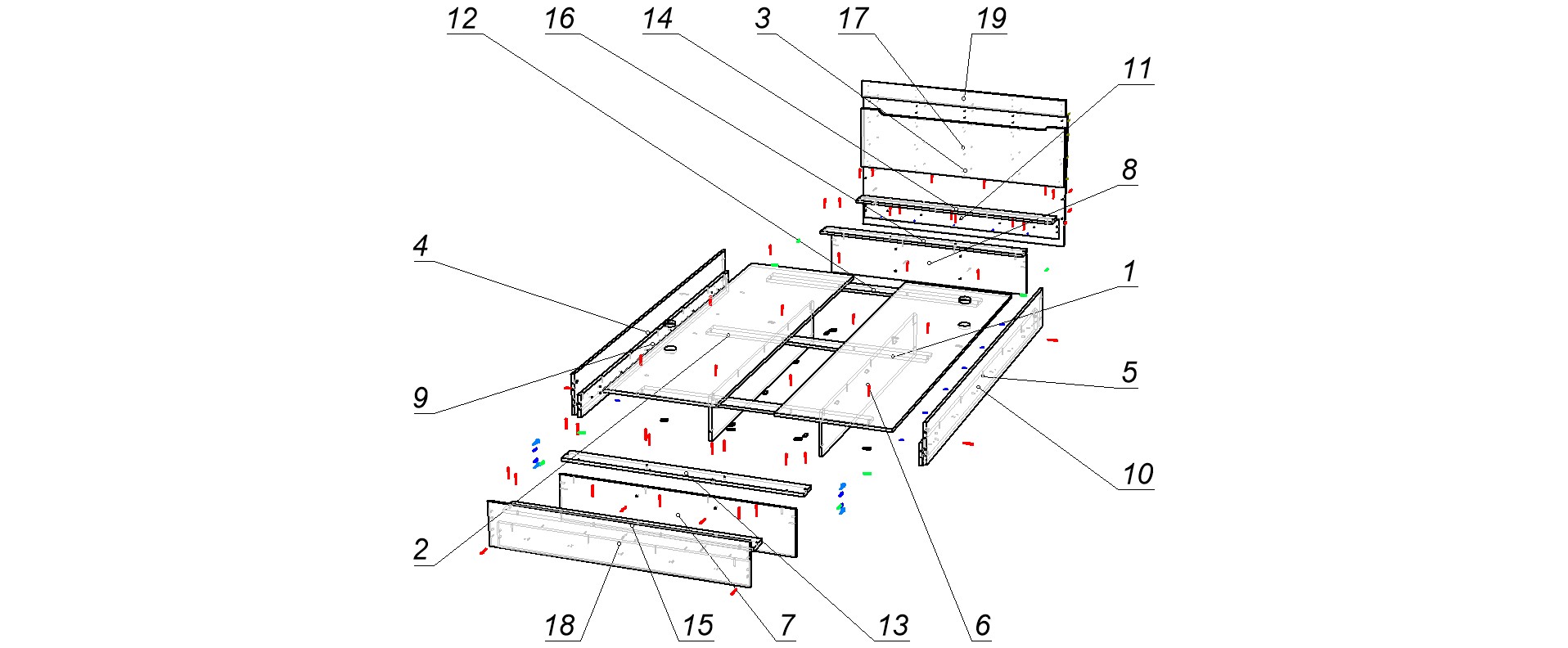 12
16
14
3
17
19
11
8
4
1
9
5
10
2
18
15
7
13
6